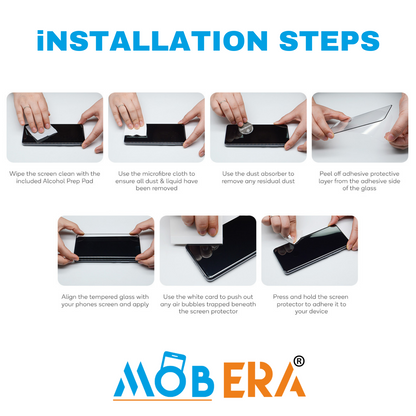 iNSTALLATION STEPS

Wipe the screen clean with the included Alcohol Prep Pad

Use the microfibre cloth to ensure all dust & liquid have been removed

Use the dust absorber to remove any residual dust

Peel off adhesive protective layer from the adhesive side of the glass

Align the tempered glass with your phones screen and apply

Use the white card to push out any air bubbles trapped beneath the screen protector

Press and hold the screen protector to adhere it to your device

MOB ERA®