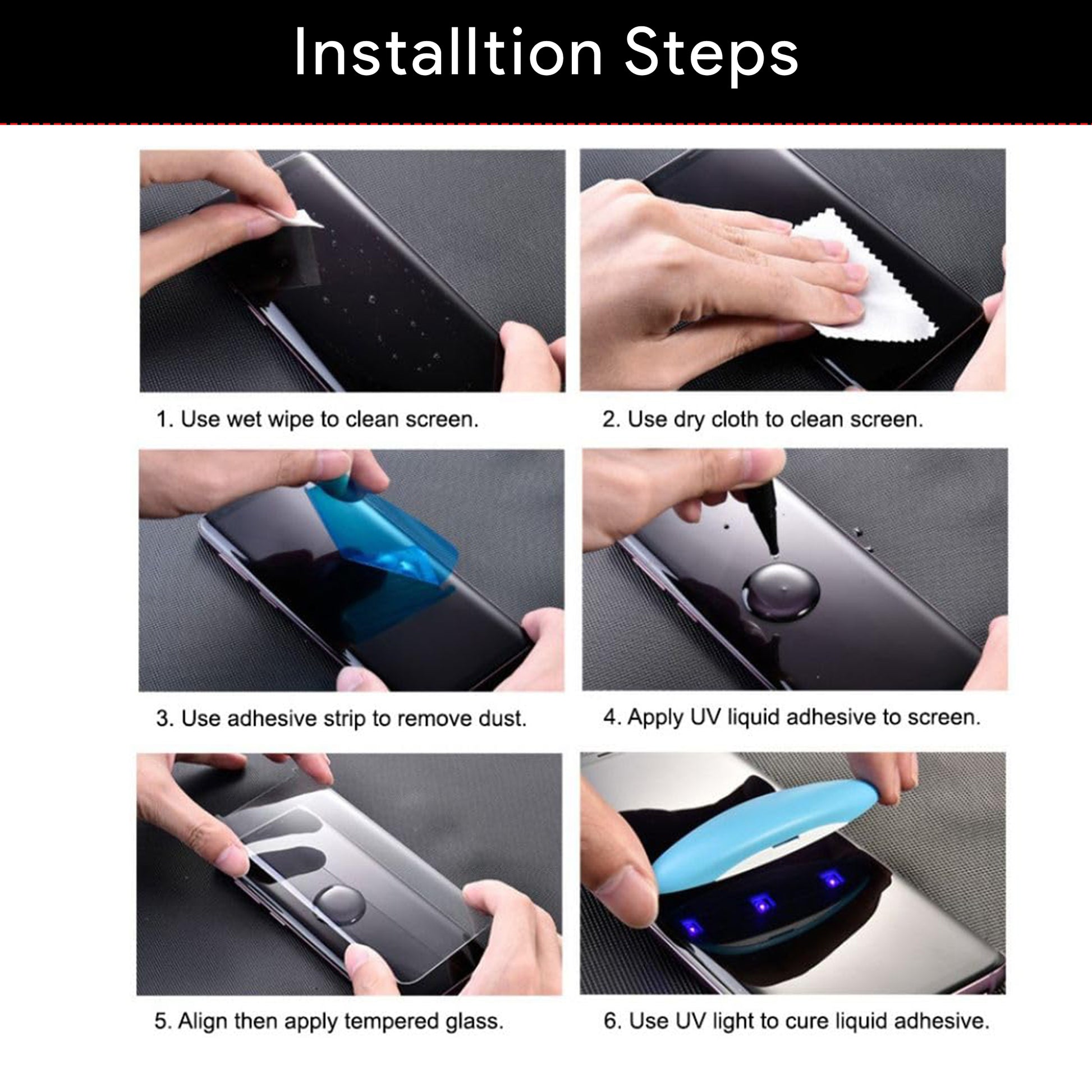 Installtion Steps

1. Use wet wipe to clean screen.

2. Use dry cloth to clean screen.

3. Use adhesive strip to remove dust.

4. Apply UV liquid adhesive to screen.

5. Align then apply tempered glass.

6. Use UV light to cure liquid adhesive.