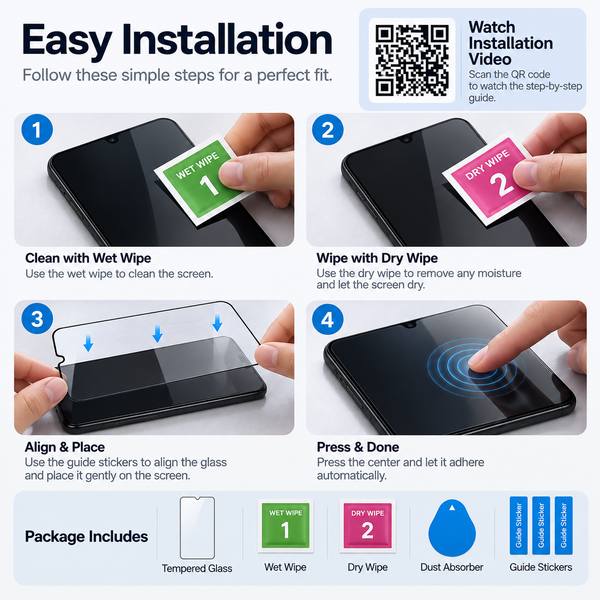 Easy Installation

Follow these simple steps for a perfect fit.

Watch Installation Video

Scan the QR code to watch the step-by-step guide.

1

WET WIPE 1

Clean with Wet Wipe

Use the wet wipe to clean the screen.

2

DRY WIPE 2

Wipe with Dry Wipe

Use the dry wipe to remove any moisture and let the screen dry.

3

Align & Place

Use the guide stickers to align the glass and place it gently on the screen.

4

Press & Done

Press the center and let it adhere automatically.

Package Includes

Tempered Glass

WET WIPE 1

Wet Wipe

DRY WIPE 2

Dry Wipe

Dust Absorber

Guide Sticker

Guide Sticker

Guide Sticker

Guide Stickers