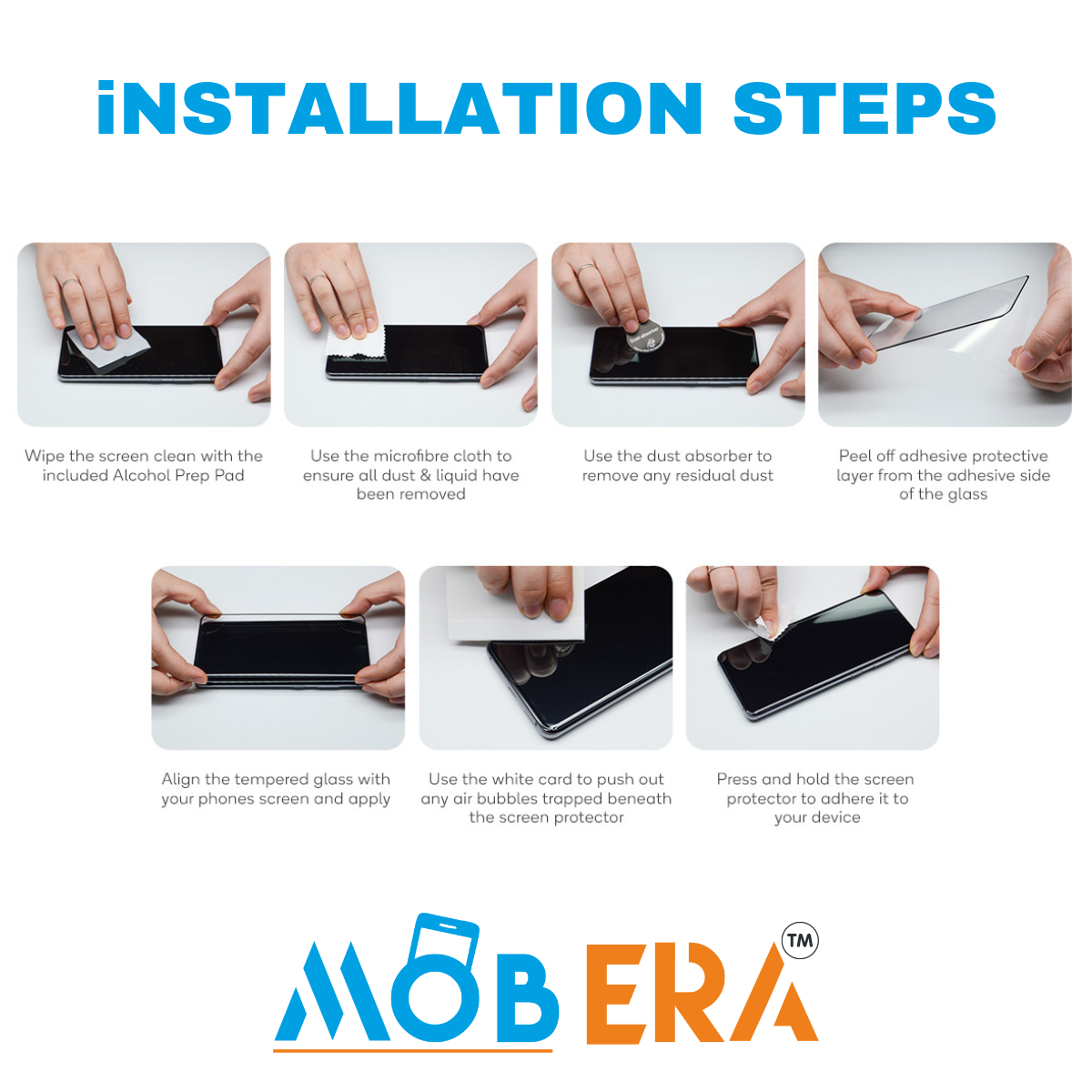 iNSTALLATION STEPS

Wipe the screen clean with the included Alcohol Prep Pad

Use the microfibre cloth to ensure all dust & liquid have been removed

Use the dust absorber to remove any residual dust

Peel off adhesive protective layer from the adhesive side of the glass

Align the tempered glass with your phones screen and apply

Use the white card to push out any air bubbles trapped beneath the screen protector

Press and hold the screen protector to adhere it to your device

MOB ERA TM